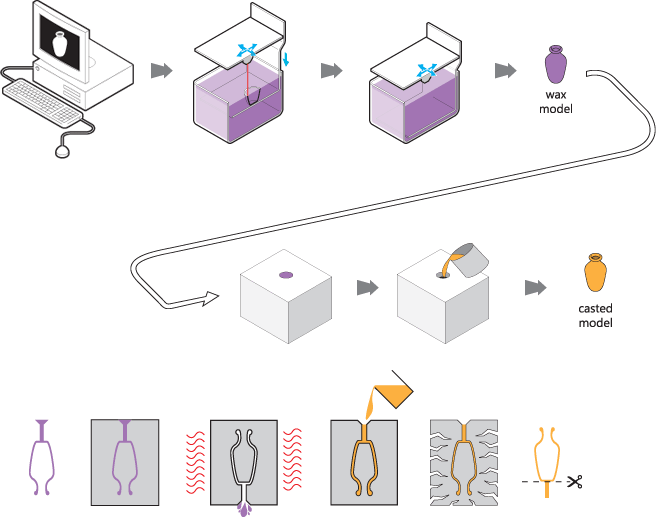 wax model

casted model