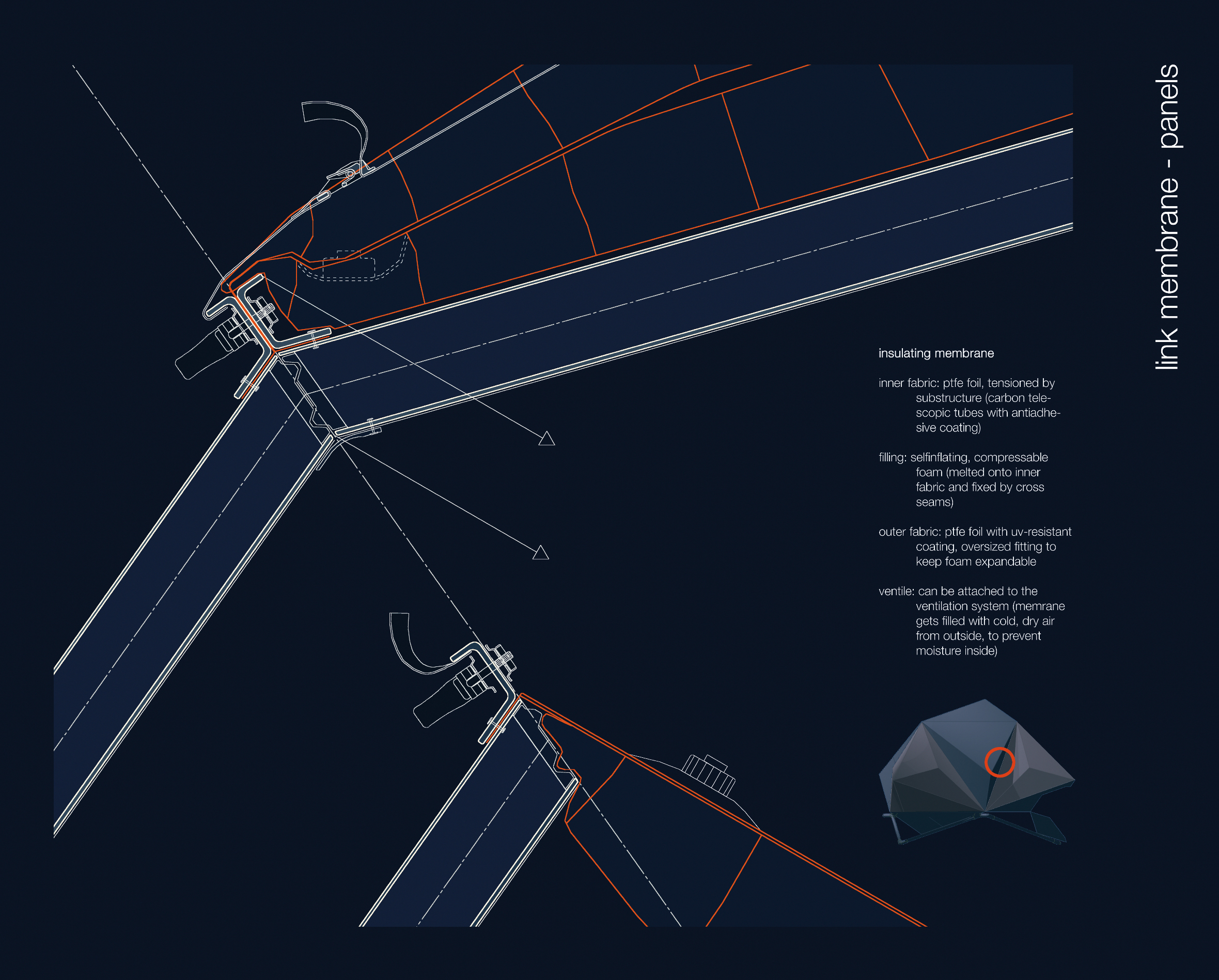 link membrane - panels

insulating membrane

inner fabric: ptfe foil, tensioned by substructure (carbon telescopic tubes with antiadhesive coating)

filling: selfinflating, compressable foam (melted onto inner fabric and fixed by cross seams)

outer fabric: ptfe foil with uv-resistant coating, oversized fitting to keep foam expandable

ventile: can be attached to the ventilation system (memrane gets filled with cold, dry air from outside, to prevent moisture inside)