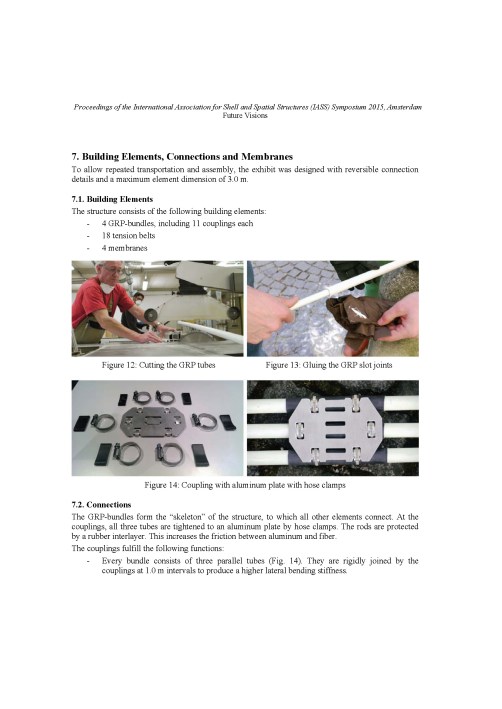 Proceedings of the International Association for Shell and Spatial Structures (IASS) Symposium 2015, Amsterdam
Future Visions

7. Building Elements, Connections and Membranes

To allow repeated transportation and assembly, the exhibit was designed with reversible connection details and a maximum element dimension of 3.0 m.

7.1. Building Elements

The structure consists of the following building elements:

- 4 GRP-bundles, including 11 couplings each
- 18 tension belts
- 4 membranes

Figure 12: Cutting the GRP tubes

Figure 13: Gluing the GRP slot joints

Figure 14: Coupling with aluminum plate with hose clamps

7.2. Connections

The GRP-bundles form the "skeleton" of the structure, to which all other elements connect. At the couplings, all three tubes are tightened to an aluminum plate by hose clamps. The rods are protected by a rubber interlayer. This increases the friction between aluminum and fiber.

The couplings fulfill the following functions:

- Every bundle consists of three parallel tubes (Fig. 14). They are rigidly joined by the couplings at 1.0 m intervals to produce a higher lateral bending stiffness.