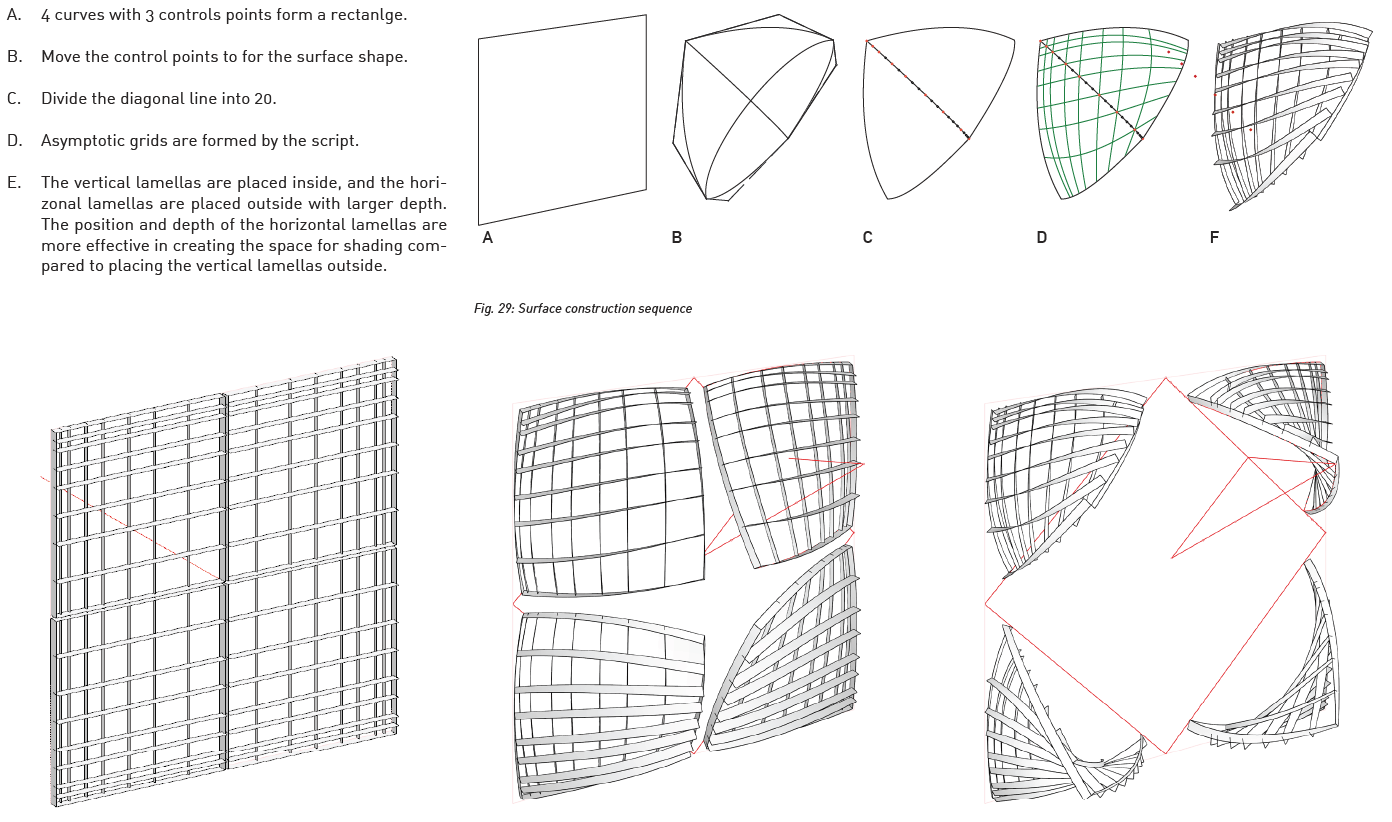 A. 4 curves with 3 controls points form a rectanlge.

B. Move the control points to for the surface shape.

C. Divide the diagonal line into 20.

D. Asymptotic grids are formed by the script.

E. The vertical lamellas are placed inside, and the horizonal lamellas are placed outside with larger depth. The position and depth of the horizontal lamellas are more effective in creating the space for shading compared to placing the vertical lamellas outside.

A B C D F

Fig. 29: Surface construction sequence