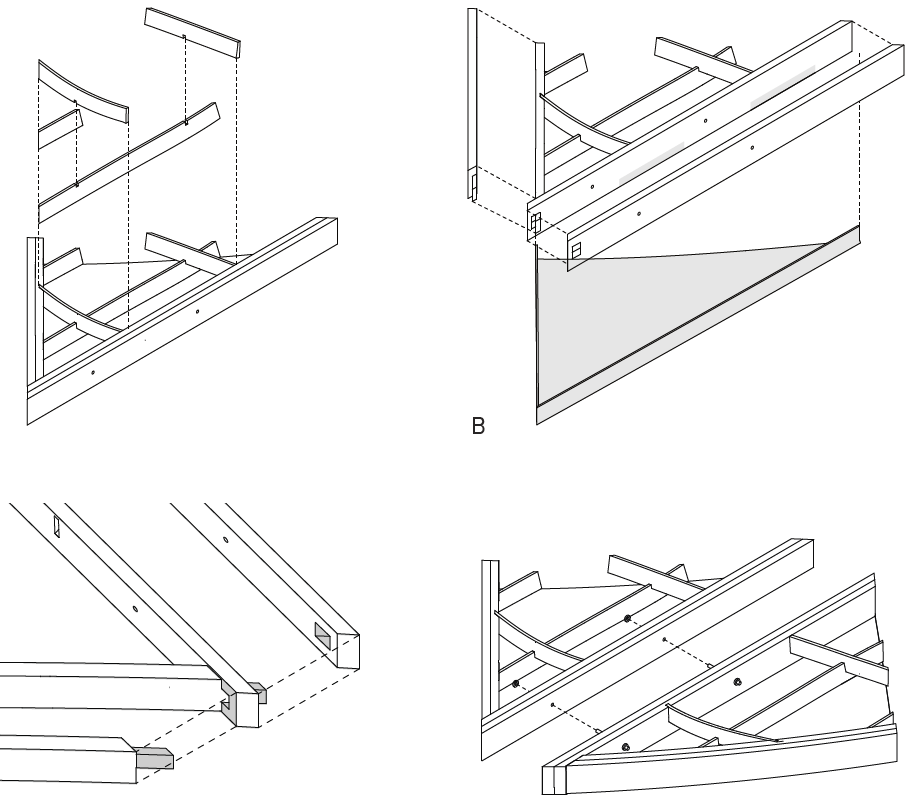 B