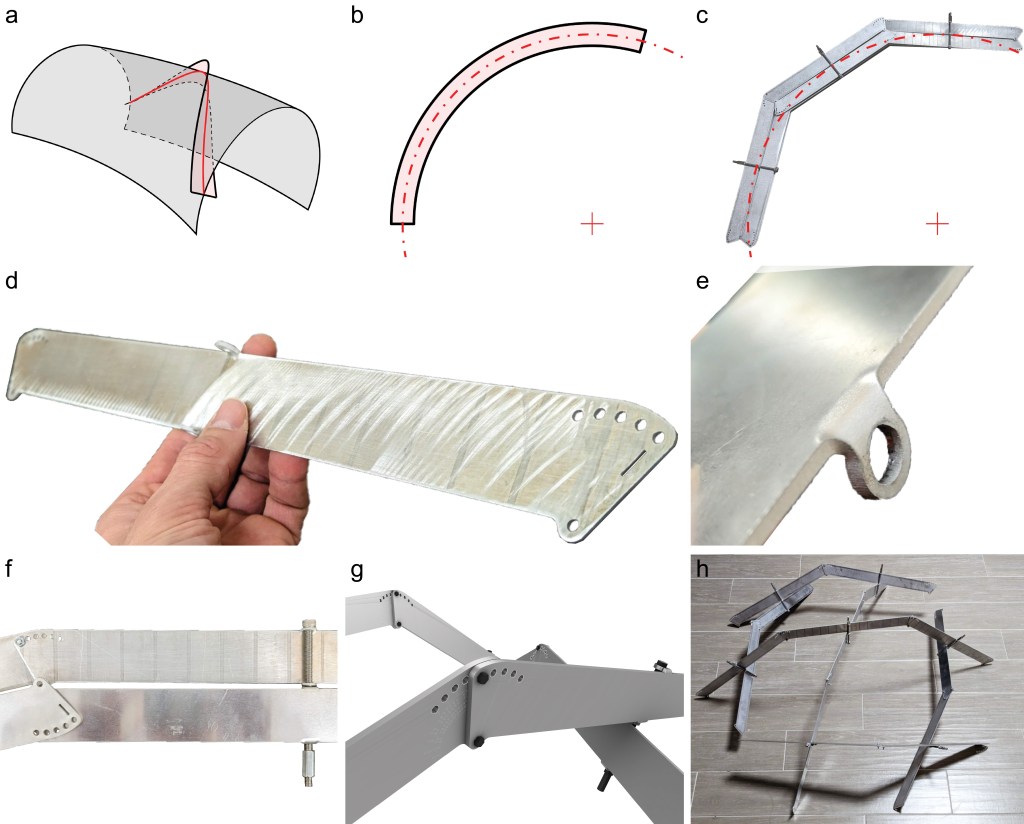 a
b
c
d
e
f
g
h